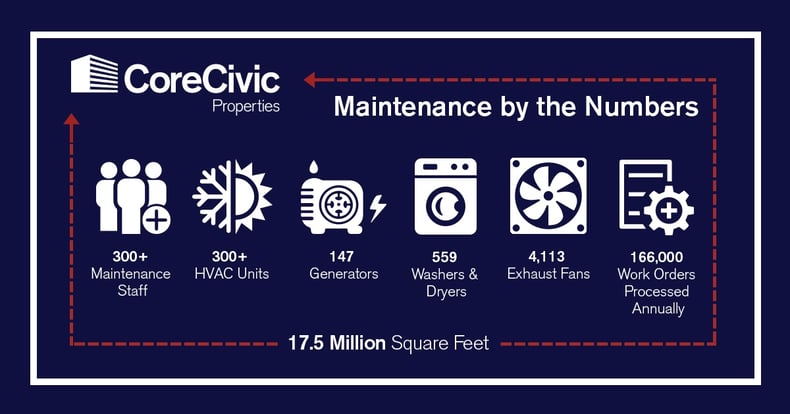 CoreCivic
Properties

Maintenance by the Numbers

300+
Maintenance Staff

300+
HVAC Units

147
Generators

559
Washers & Dryers

4,113
Exhaust Fans

166,000
Work Orders Processed Annually

17.5 Million Square Feet